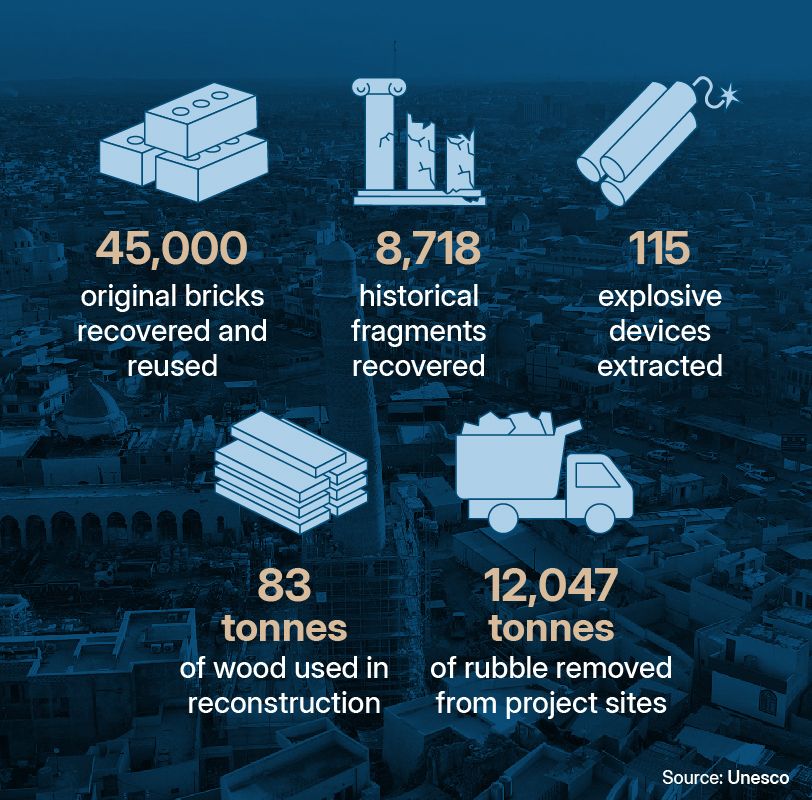 45,000
original bricks recovered and reused

8,718
historical fragments recovered

115
explosive devices extracted

83
tonnes
of wood used in reconstruction

12,047
tonnes
of rubble removed from project sites

Source: Unesco