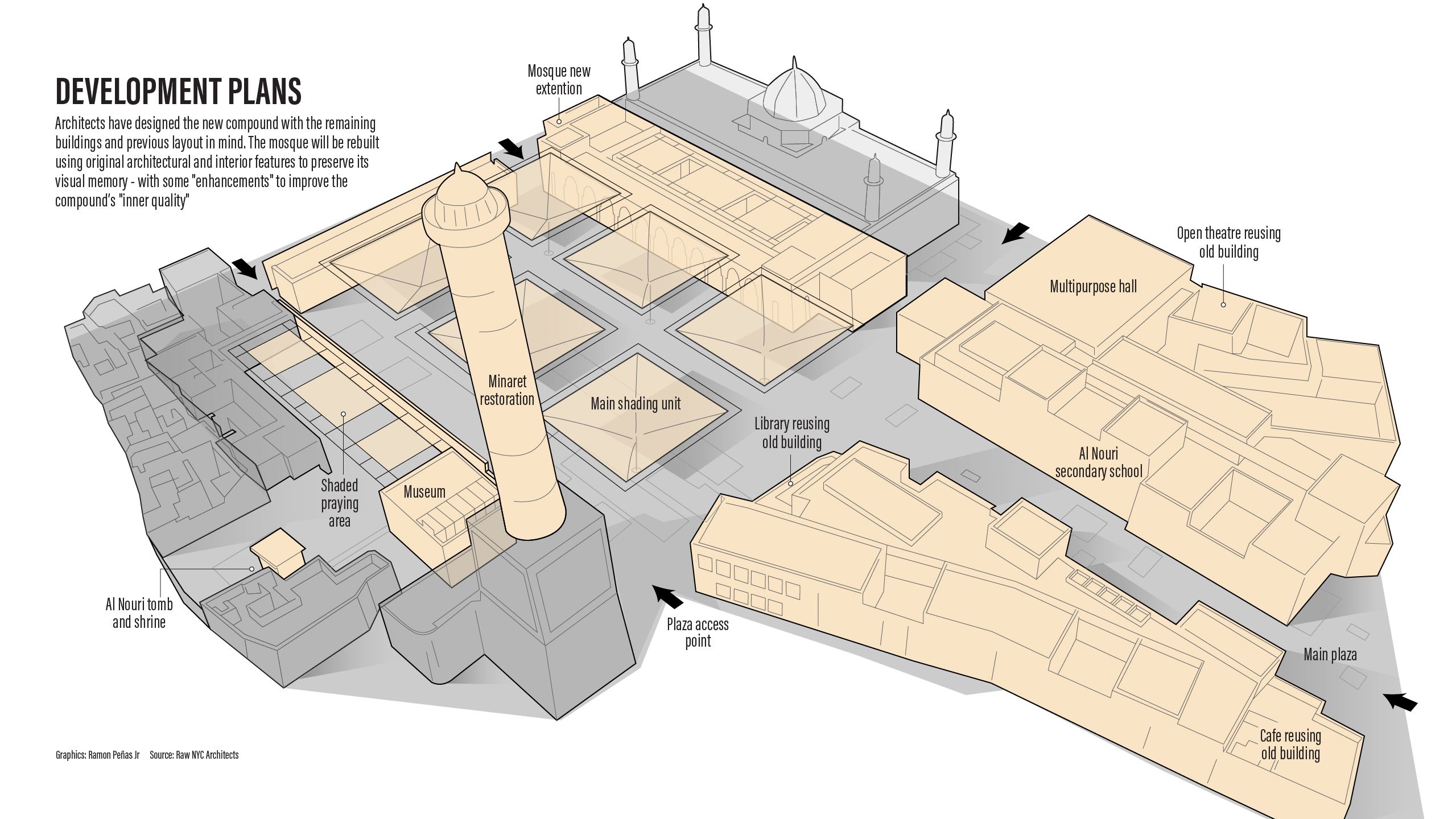 DEVELOPMENT PLANS

Architects have designed the new compound with the remaining buildings and previous layout in mind. The mosque will be rebuilt using original architectural and interior features to preserve its visual memory - with some "enhancements" to improve the compound's "inner quality"

Mosque new extention

Open theatre reusing old building

Multipurpose hall

Minaret restoration

Main shading unit

Library reusing old building

Al Nouri secondary school

Shaded praying area

Museum

Al Nouri tomb and shrine

Plaza access point

Main plaza

Cafe reusing old building

Graphics: Ramon Peñas Jr Source: Raw NYC Architects