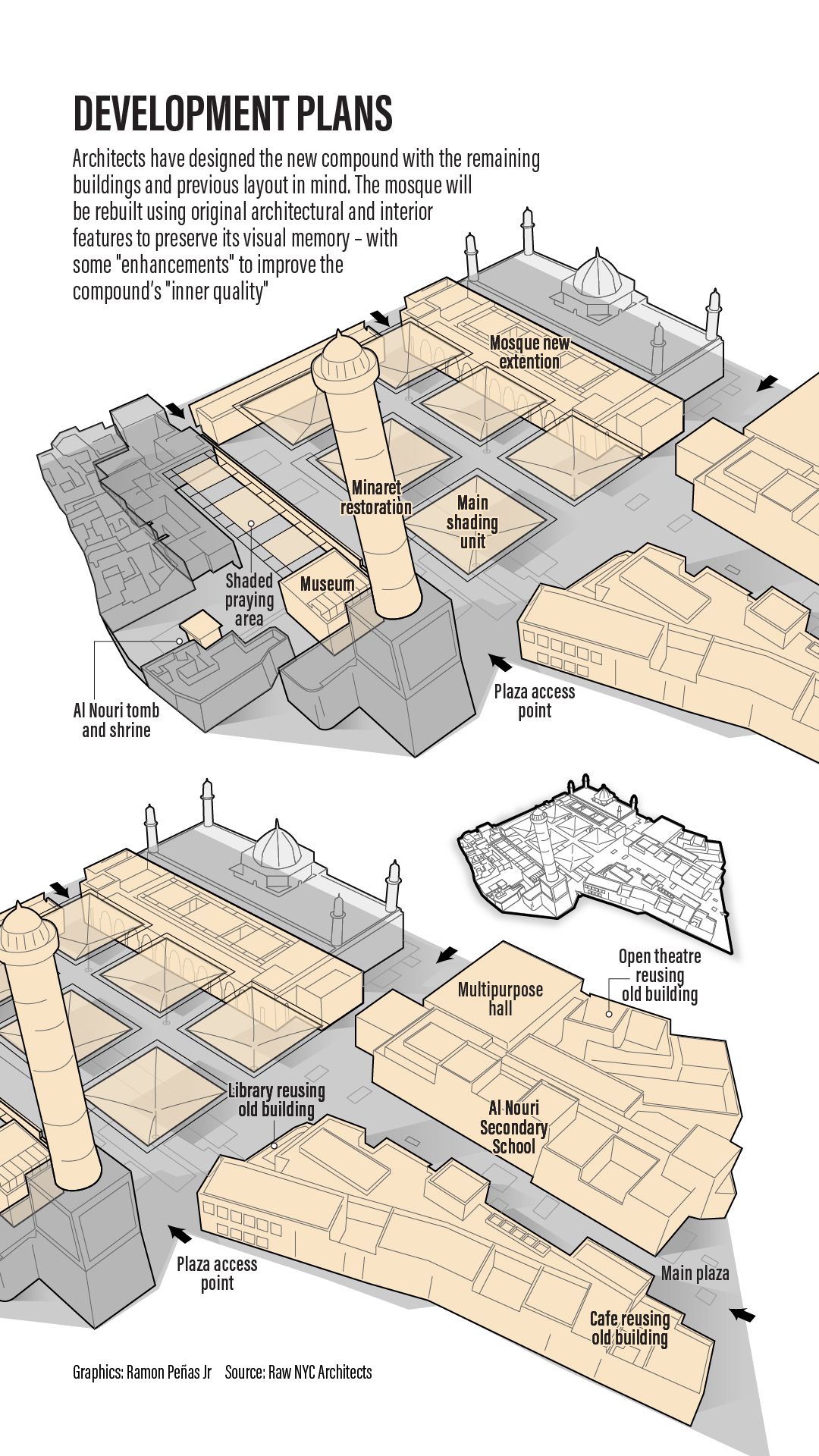 DEVELOPMENT PLANS

Architects have designed the new compound with the remaining buildings and previous layout in mind. The mosque will be rebuilt using original architectural and interior features to preserve its visual memory – with some "enhancements" to improve the compound's "inner quality"

Mosque new extention

Minaret restoration

Main shading unit

Shaded praying area

Museum

Al Nouri tomb and shrine

Plaza access point

Open theatre reusing old building

Multipurpose hall

Library reusing old building

Al Nouri Secondary School

Plaza access point

Main plaza

Cafe reusing old building

Graphics: Ramon Peñas Jr Source: Raw NYC Architects