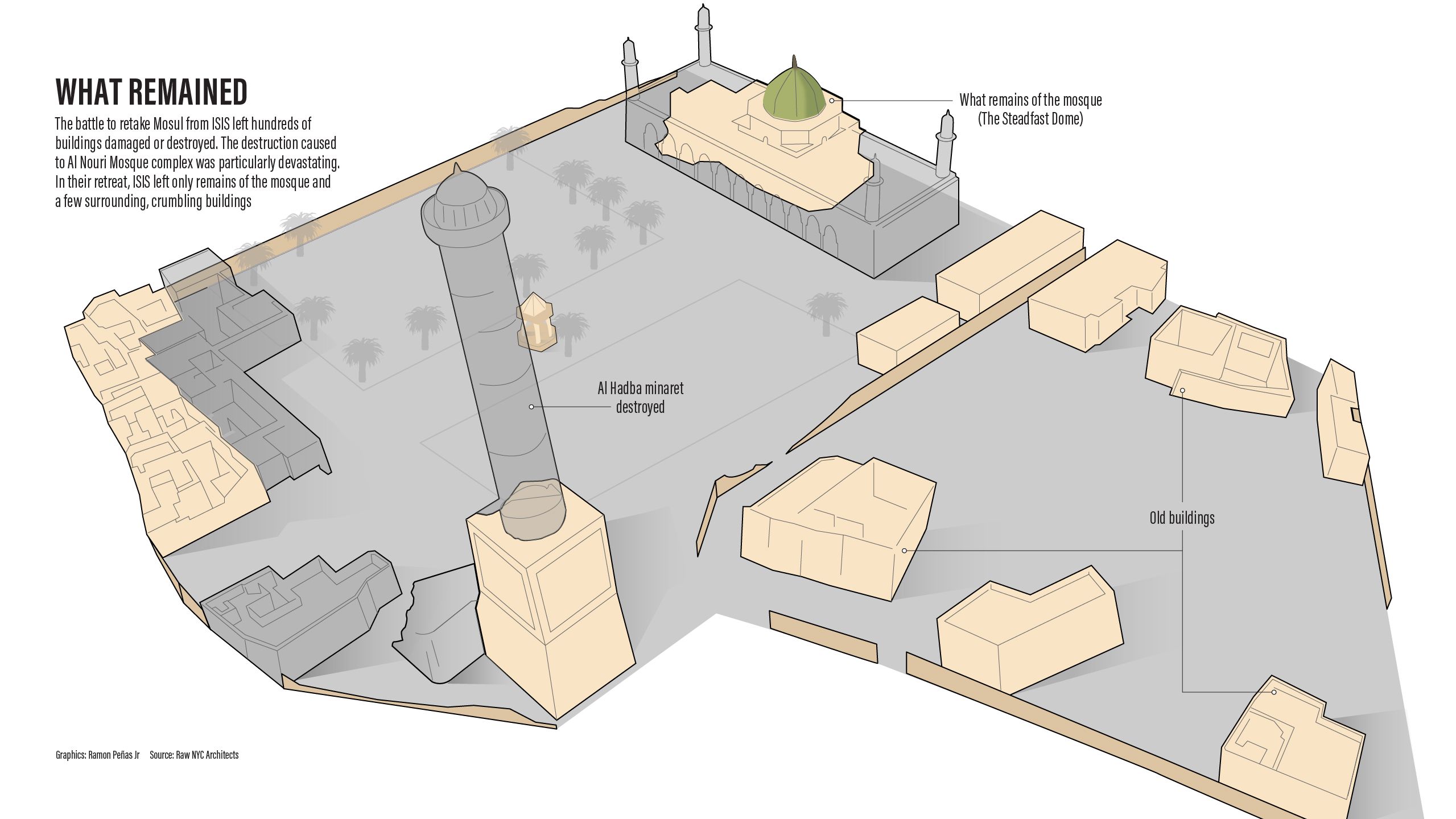 WHAT REMAINED

The battle to retake Mosul from ISIS left hundreds of buildings damaged or destroyed. The destruction caused to Al Nouri Mosque complex was particularly devastating. In their retreat, ISIS left only remains of the mosque and a few surrounding, crumbling buildings

What remains of the mosque (The Steadfast Dome)

Al Hadba minaret destroyed

Old buildings

Graphics: Ramon Peñas Jr Source: Raw NYC Architects